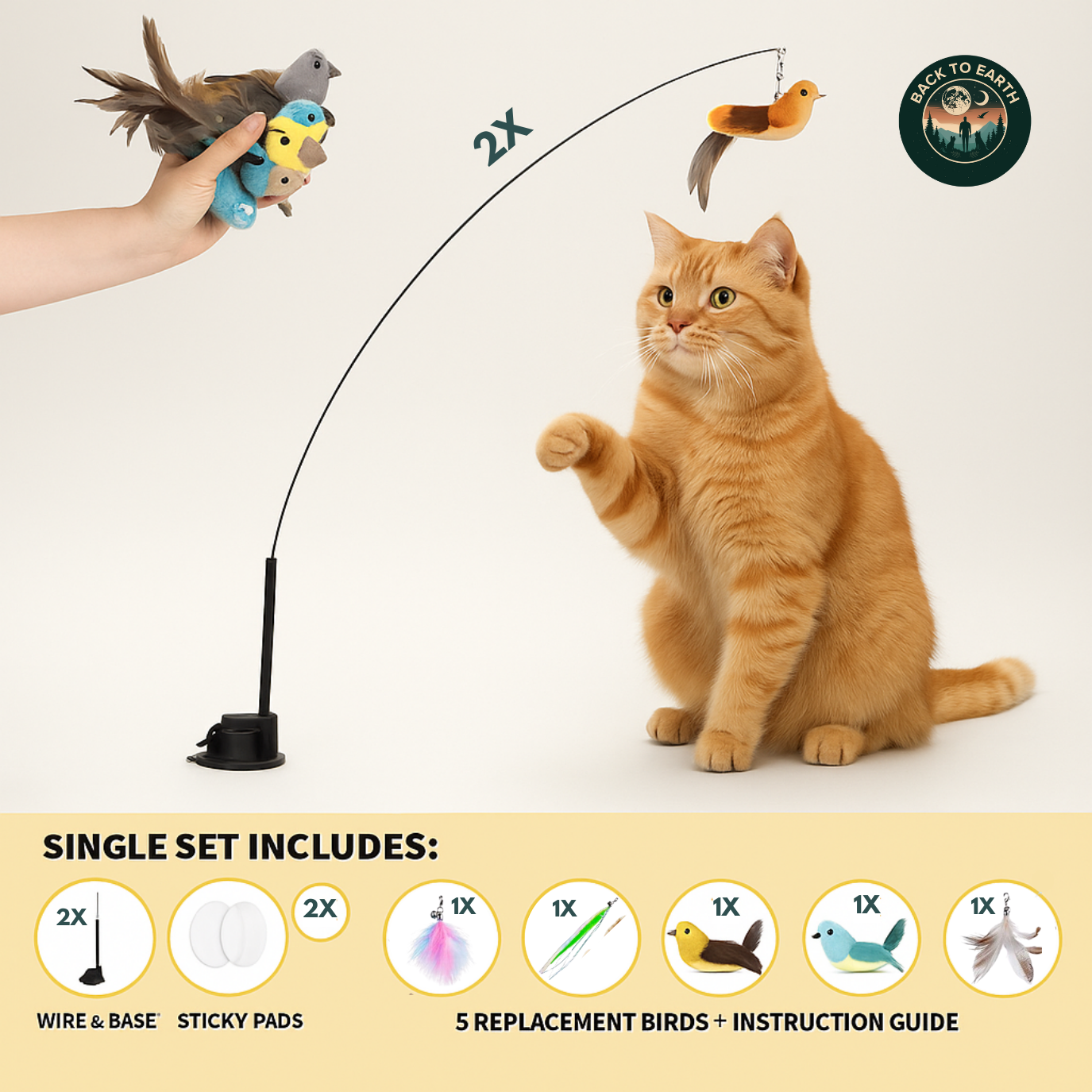 2X

BACK TO EARTH

SINGLE SET INCLUDES:

2X

2X

1X

1X

1X

1X

1X

WIRE & BASE STICKY PADS

5 REPLACEMENT BIRDS + INSTRUCTION GUIDE