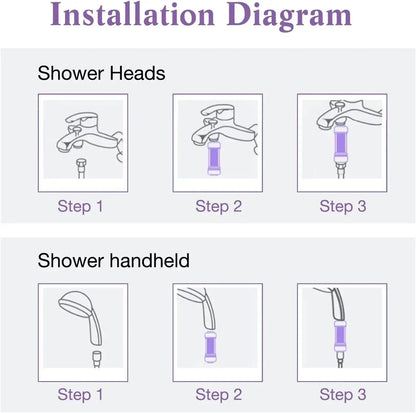 Installation Diagram

Shower Heads

Step 1

Step 2

Step 3

Shower handheld

Step 1

Step 2

Step 3